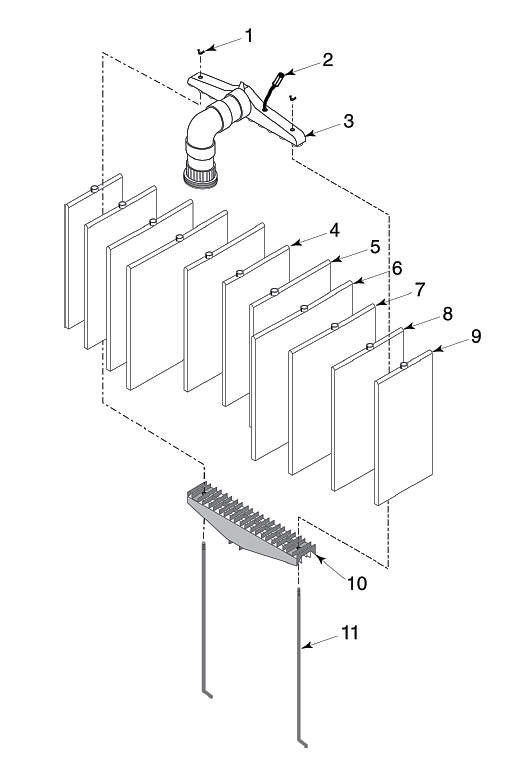 1
2
3
4
5
6
7
8
9
10
11